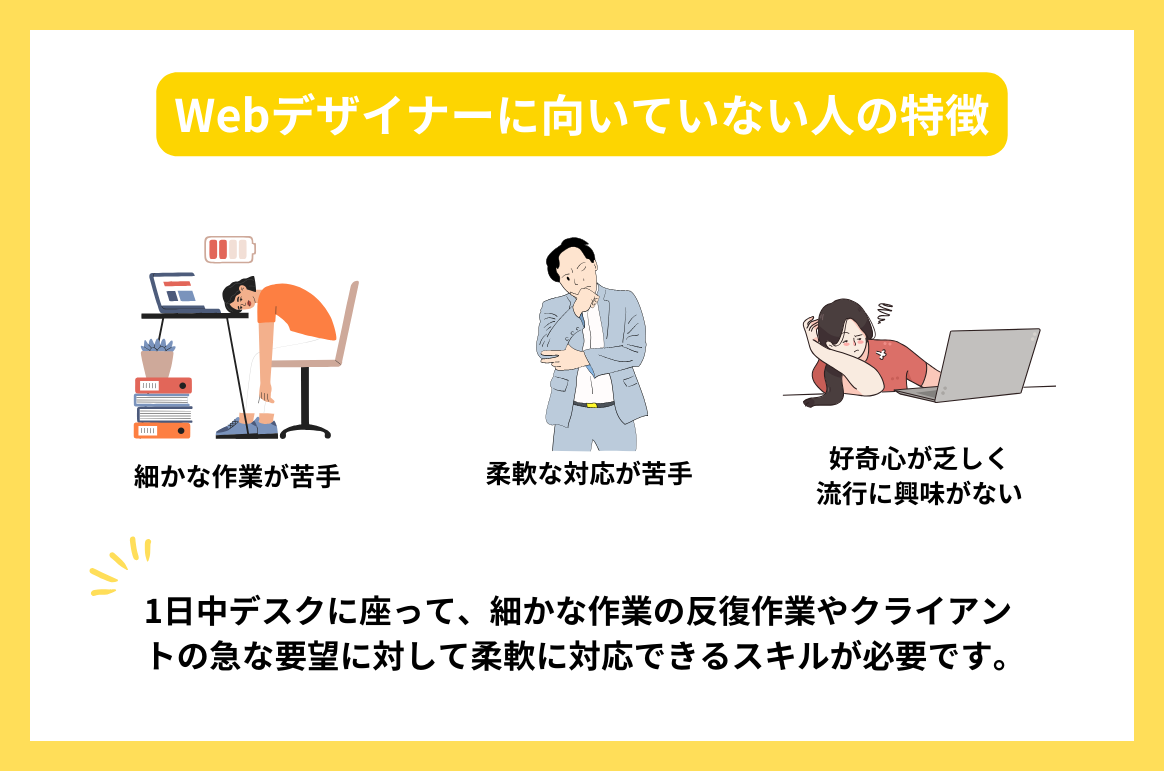 Webデザイナーに向いていない人の特徴

細かな作業が苦手

柔軟な対応が苦手

好奇心が乏しく
流行に興味がない

1日中デスクに座って、細かな作業の反復作業やクライアントの急な要望に対して柔軟に対応できるスキルが必要です。